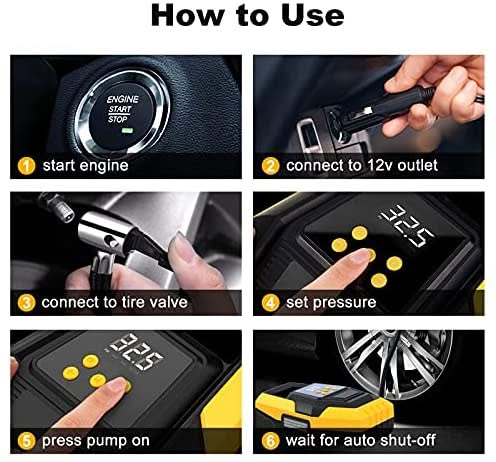 How to Use

ENGINE
START
STOP

1 start engine

2 connect to 12v outlet

3 connect to tire valve

32.5

4 set pressure

32.5

5 press pump on

6 wait for auto shut-off